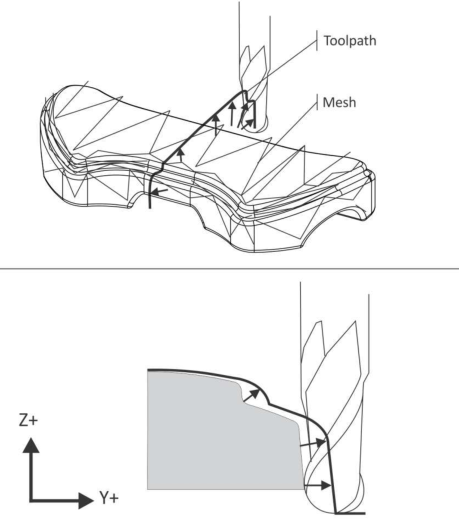 Toolpath

Mesh

Z+

Y+