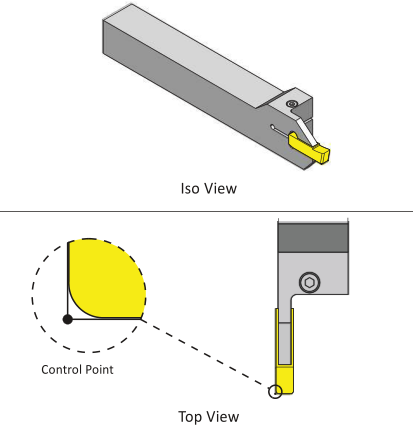 Iso View

Control Point

Top View