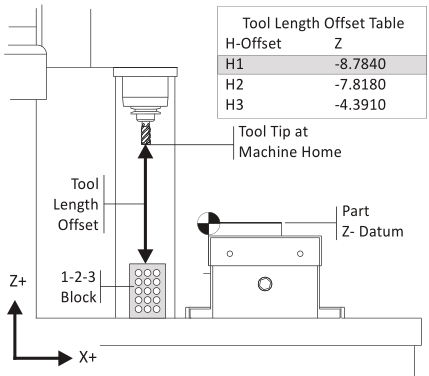 Tool Length Offset Table

| H-Offset | Z |
|---|---|
| H1 | -8.7840 |
| H2 | -7.8180 |
| H3 | -4.3910 |

Tool Tip at Machine Home

Tool Length Offset

Part Z- Datum

1-2-3 Block

Z+

X+