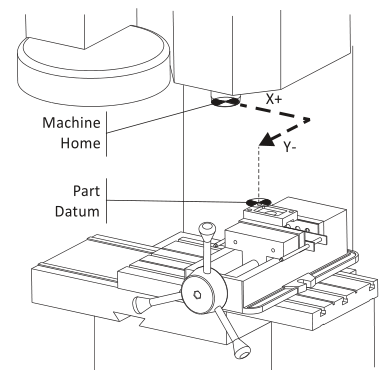 X+

Machine Home

Y-

Part Datum